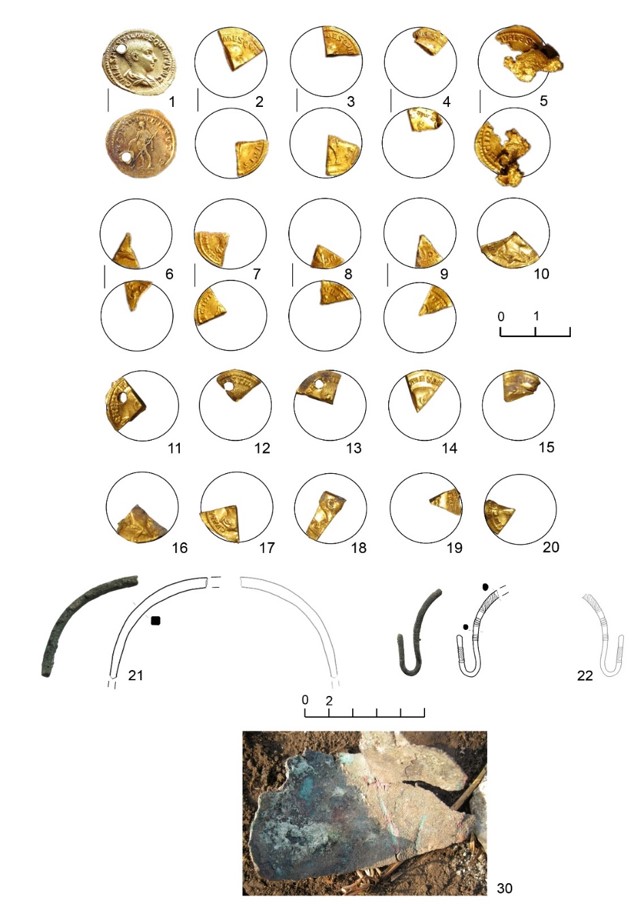 1
2
3
4
5
6
7
8
9
10
0 1
11
12
13
14
15
16
17
18
19
20
21
22
0 2
30